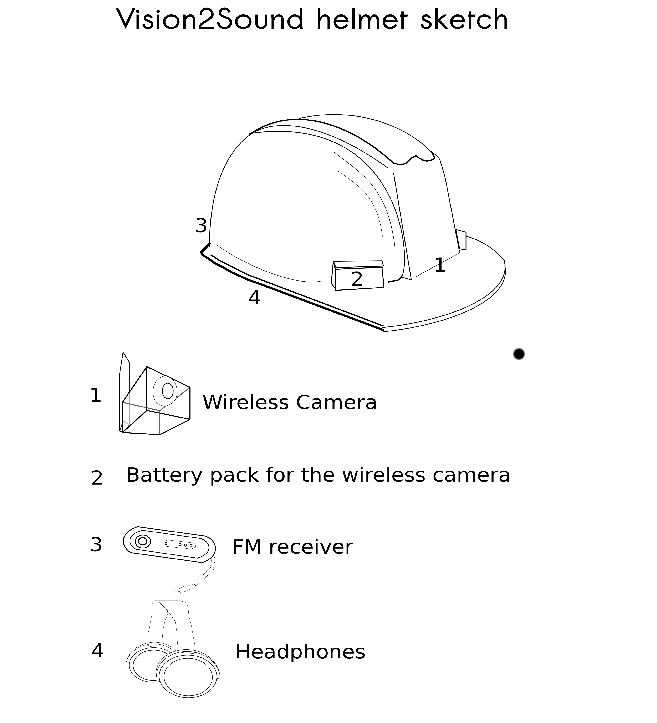 Vision2Sound helmet sketch

3

2

1

4

1 Wireless Camera

2 Battery pack for the wireless camera

3 FM receiver

4 Headphones